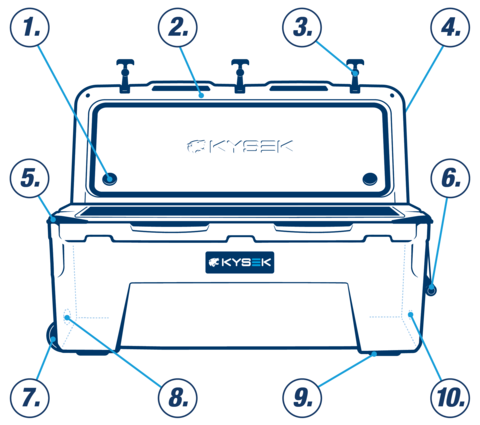 1.
2.
3.
4.
KYSEK
5.
6.
KYSEK
7.
8.
9.
10.