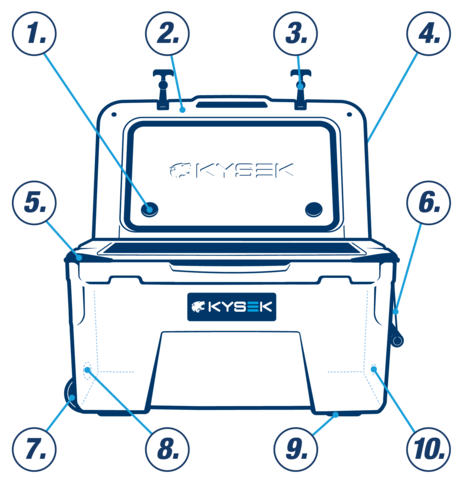 1.
2.
3.
4.
KYSEK
5.
6.
KYSEK
7.
8.
9.
10.